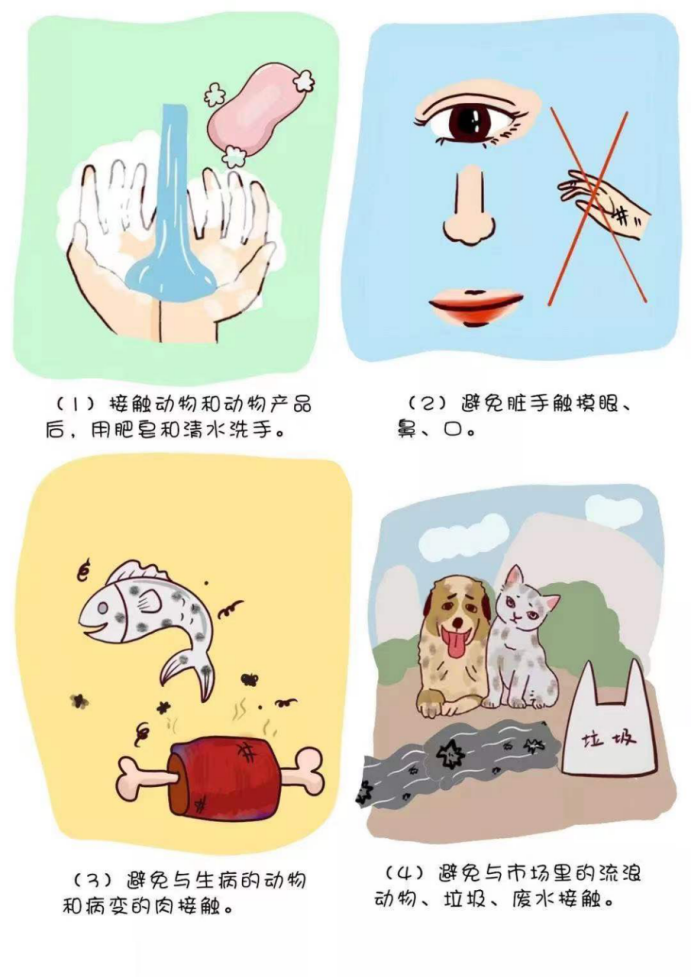 （1）接触动物和动物产品后，用肥皂和清水洗手。

（2）避免脏手触摸眼、鼻、口。

（3）避免与生病的动物和病变的肉接触。

垃圾

（4）避免与市场里的流浪动物、垃圾、废水接触。